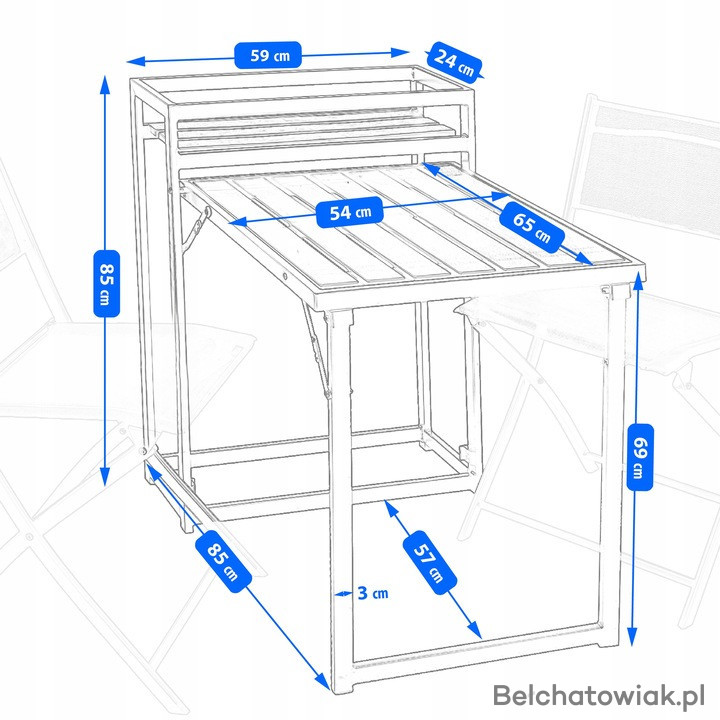 59 cm
24 cm
54 cm
65 cm
85 cm
69 cm
85 cm
57 cm
3 cm
Belchatowiak.pl