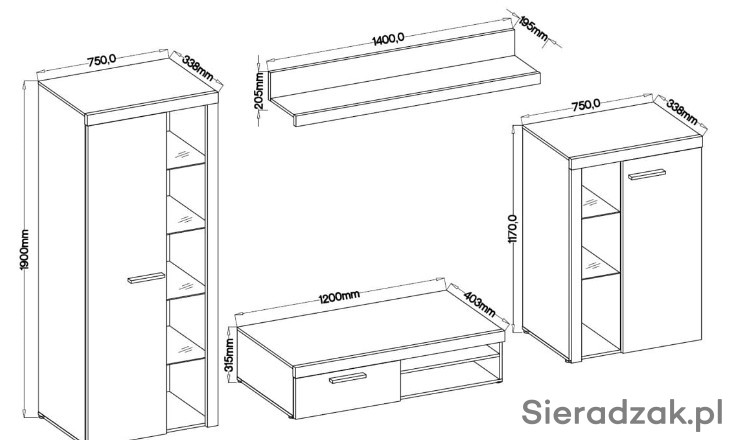 750,0
338mm
1900mm
1400,0
195mm
205mm
750,0
338mm
1170,0
1200mm
403mm
315mm
Sieradzak.pl