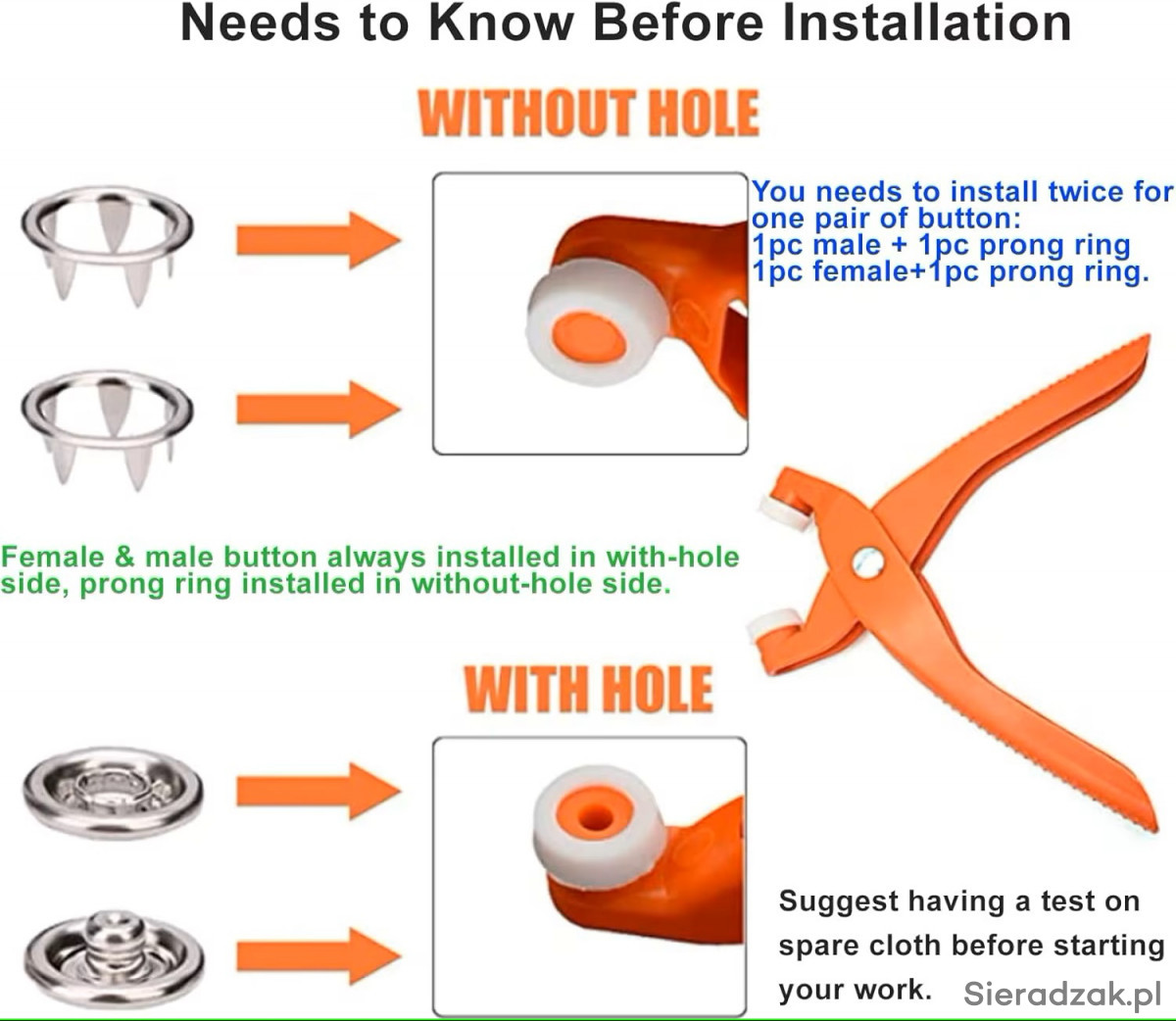 Needs to Know Before Installation

WITHOUT HOLE

You needs to install twice for one pair of button:
1pc male + 1pc prong ring
1pc female+1pc prong ring.

Female & male button always installed in with-hole side, prong ring installed in without-hole side.

WITH HOLE

Suggest having a test on spare cloth before starting your work.

Sieradzak.pl