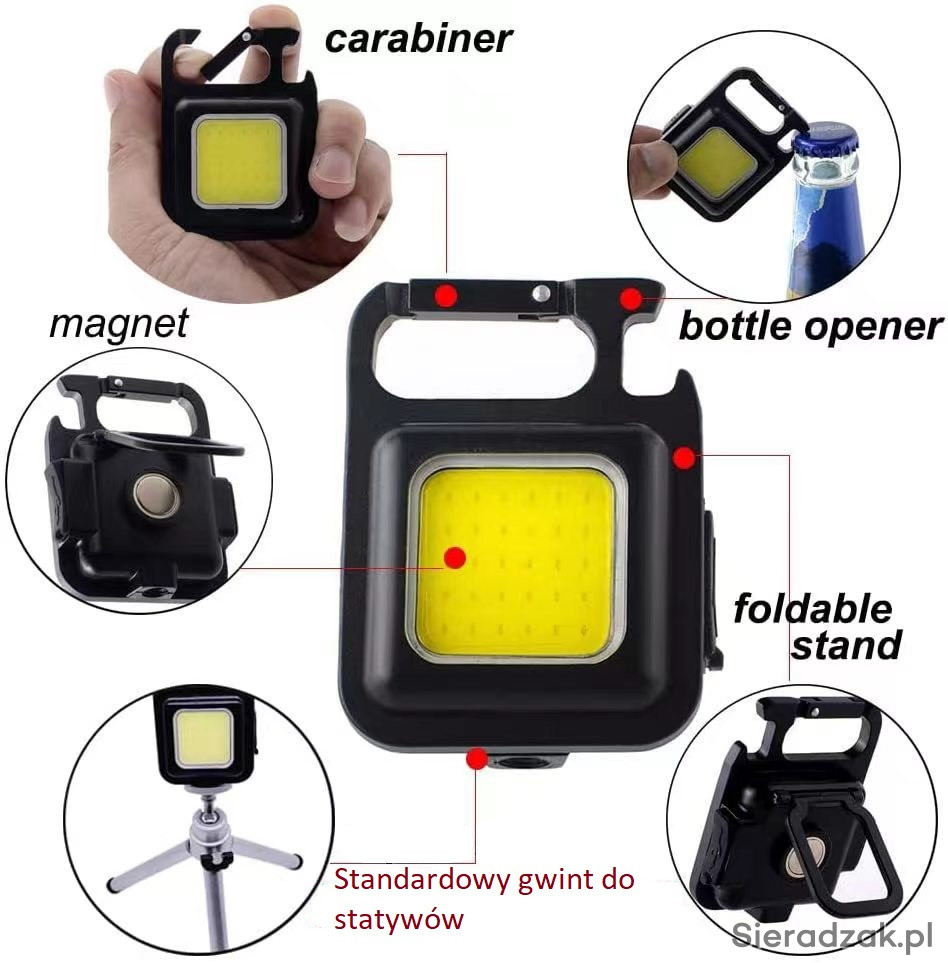 carabiner

magnet

bottle opener

foldable stand

Standardowy gwint do statywów

Sieradzak.pl